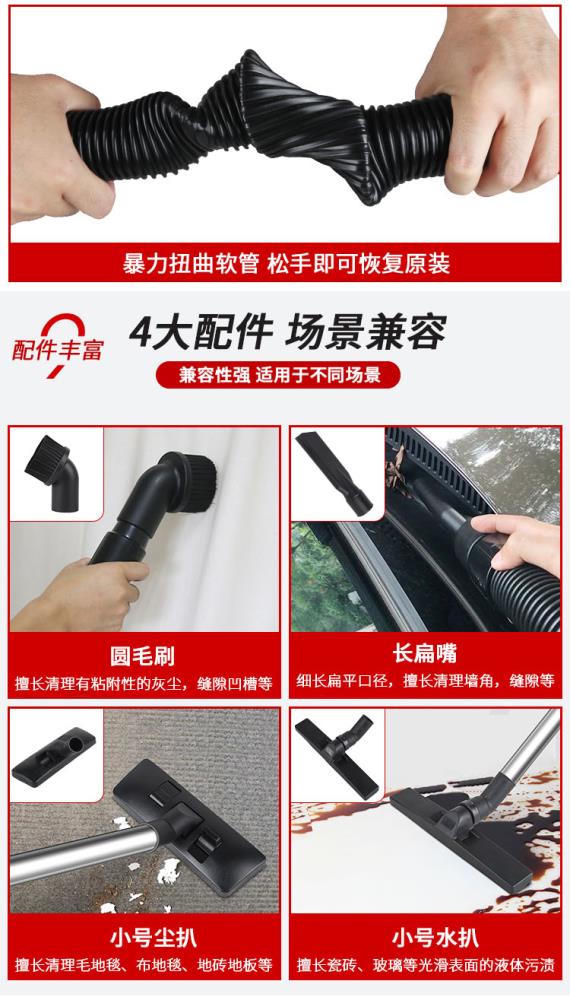 暴力扭曲软管 松手即可恢复原装

配件丰富

4大配件 场景兼容

兼容性强 适用于不同场景

圆毛刷

擅长清理有粘附性的灰尘，缝隙凹槽等

长扁嘴

细长扁平口径，擅长清理墙角，缝隙等

小号尘扒

擅长清理毛地毯、布地毯、地砖地板等

小号水扒

擅长瓷砖、玻璃等光滑表面的液体污渍