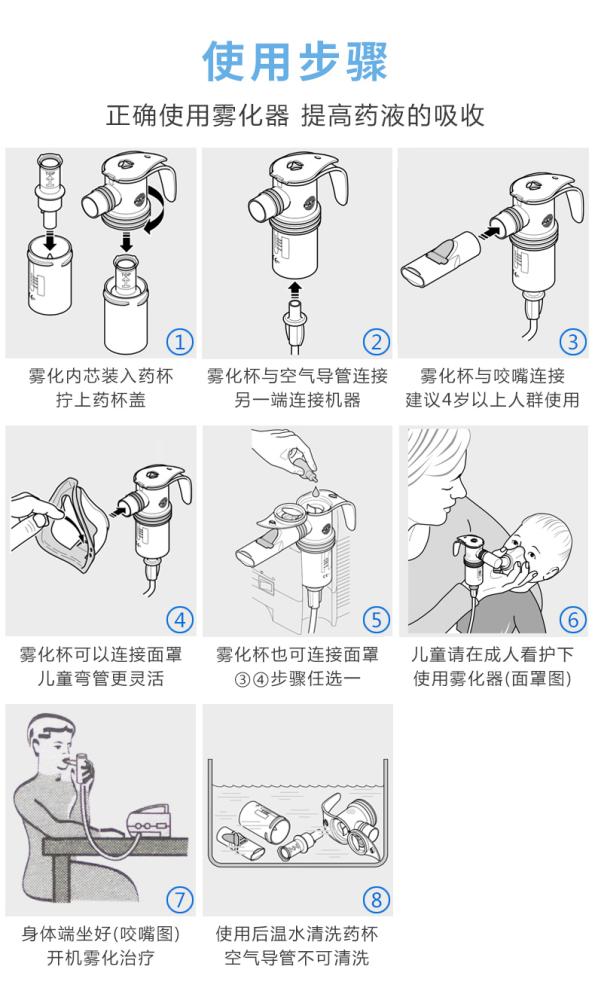 使用步骤

正确使用雾化器 提高药液的吸收

①
雾化内芯装入药杯
拧上药杯盖

②
雾化杯与空气导管连接
另一端连接机器

③
雾化杯与咬嘴连接
建议4岁以上人群使用

④
雾化杯可以连接面罩
儿童弯管更灵活

⑤
雾化杯也可连接面罩
③④步骤任选一

⑥
儿童请在成人看护下
使用雾化器(面罩图)

⑦
身体端坐好(咬嘴图)
开机雾化治疗

⑧
使用后温水清洗药杯
空气导管不可清洗